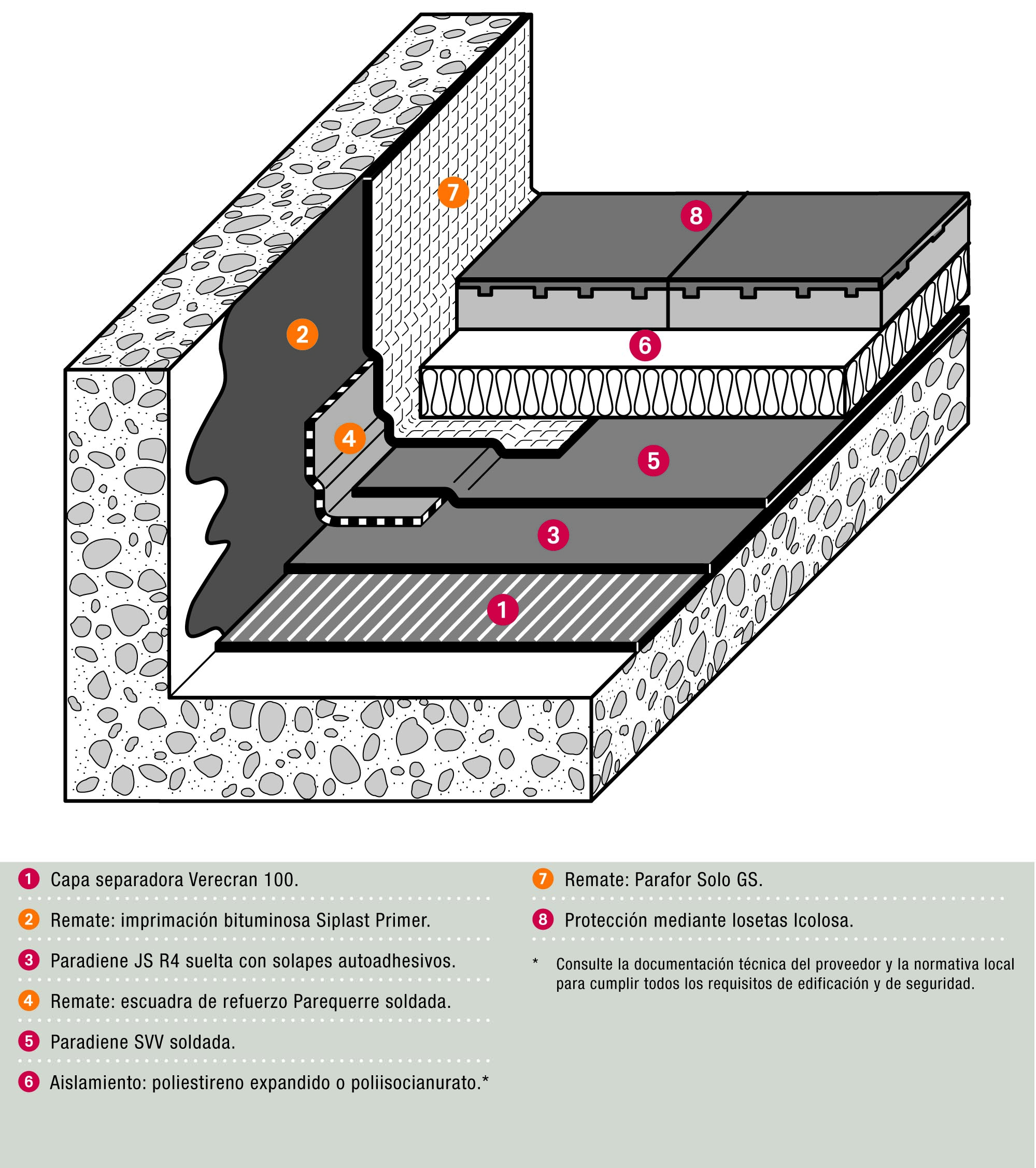 7

8

2

6

4

5

3

1

1 Capa separadora Verecran 100.

2 Remate: imprimación bituminosa Siplast Primer.

3 Paradiene JS R4 suelta con solapes autoadhesivos.

4 Remate: escuadra de refuerzo Parequerre soldada.

5 Paradiene SVV soldada.

6 Aislamiento: poliestireno expandido o poliisocianurato.*

7 Remate: Parafor Solo GS.

8 Protección mediante losetas Icolosa.

* Consulte la documentación técnica del proveedor y la normativa local para cumplir todos los requisitos de edificación y de seguridad.